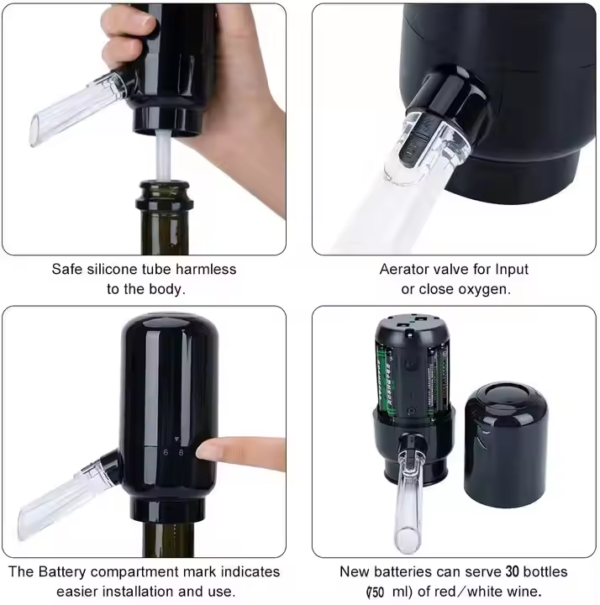 Safe silicone tube harmless to the body.

Aerator valve for Input or close oxygen.

The Battery compartment mark indicates easier installation and use.

New batteries can serve 30 bottles (750 ml) of red/white wine.